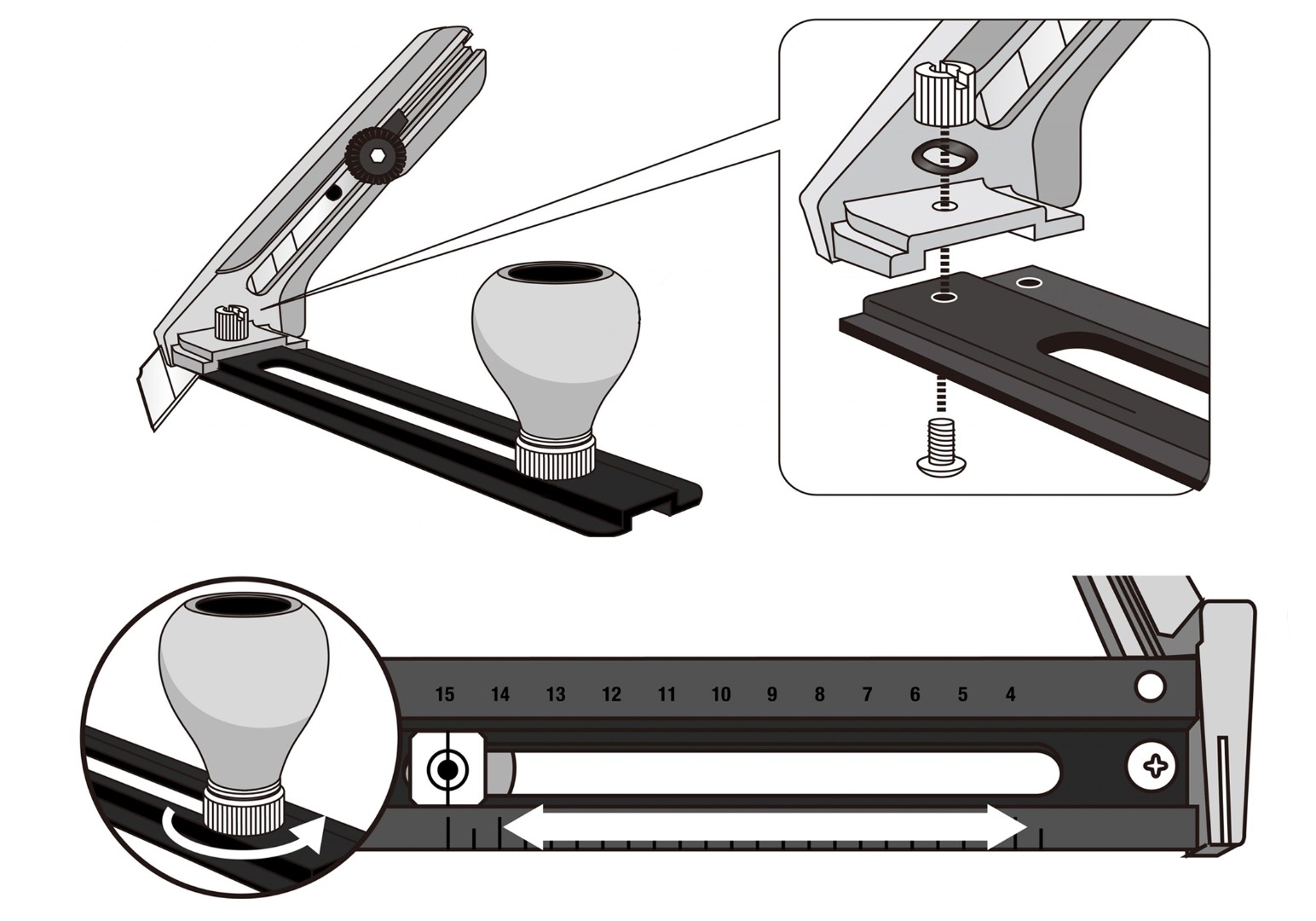 15 14 13 12 11 10 9 8 7 6 5 4